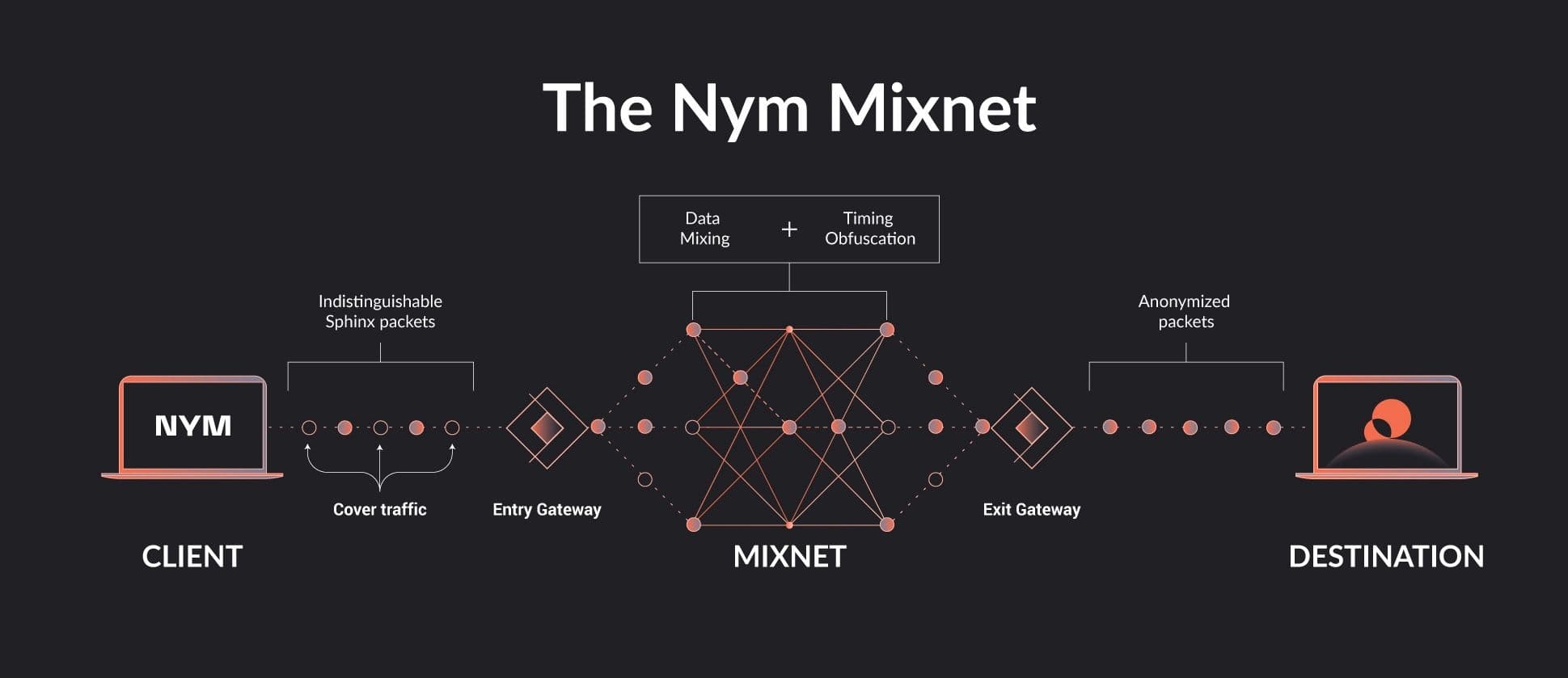 The Nym Mixnet

Data Mixing + Timing Obfuscation

Indistinguishable Sphinx packets

Anonymized packets

NYM

Cover traffic

Entry Gateway

Exit Gateway

CLIENT

MIXNET

DESTINATION