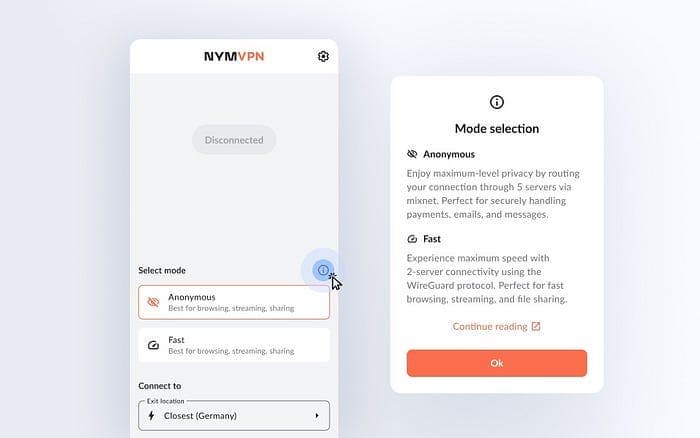 NYMVPN

Disconnected

Select mode

Anonymous
Best for browsing, streaming, sharing

Fast
Best for browsing, streaming, sharing

Connect to

Exit location
Closest (Germany)

Mode selection

Anonymous

Enjoy maximum-level privacy by routing your connection through 5 servers via mixnet. Perfect for securely handling payments, emails, and messages.

Fast

Experience maximum speed with 2-server connectivity using the WireGuard protocol. Perfect for fast browsing, streaming, and file sharing.

Continue reading

Ok